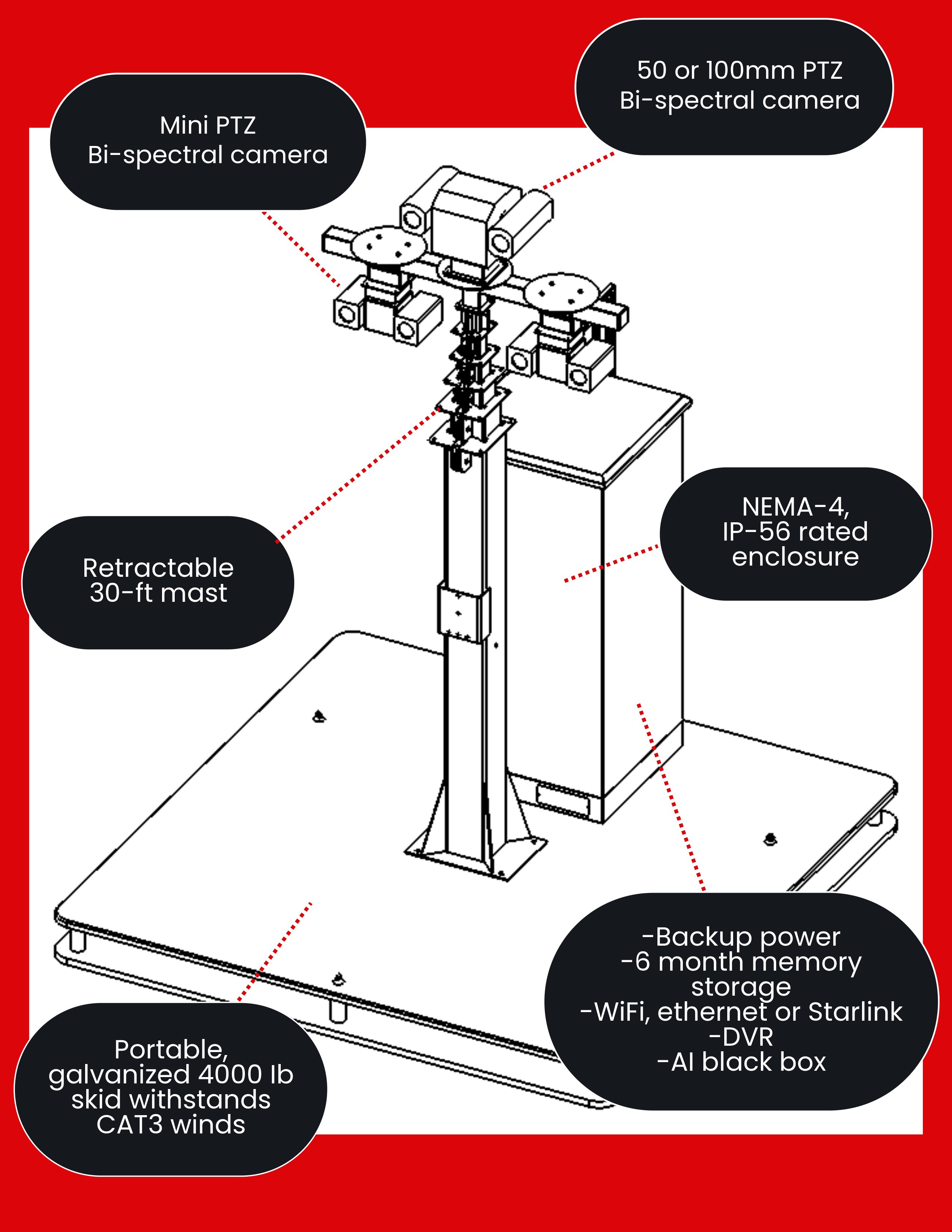 Mini PTZ
Bi-spectral camera

50 or 100mm PTZ
Bi-spectral camera

Retractable
30-ft mast

NEMA-4,
IP-56 rated
enclosure

Portable,
galvanized 4000 lb
skid withstands
CAT3 winds

-Backup power
-6 month memory storage
-WiFi, ethernet or Starlink
-DVR
-AI black box